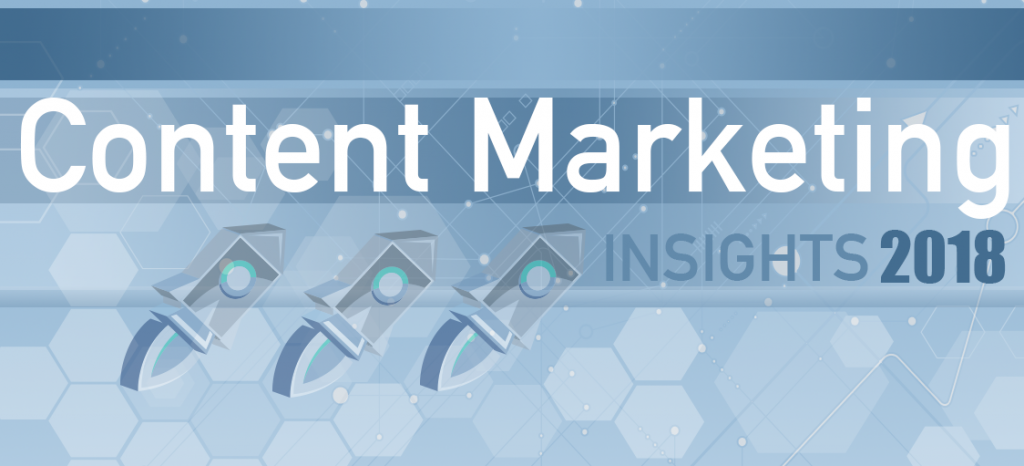 Content Marketing

INSIGHTS 2018