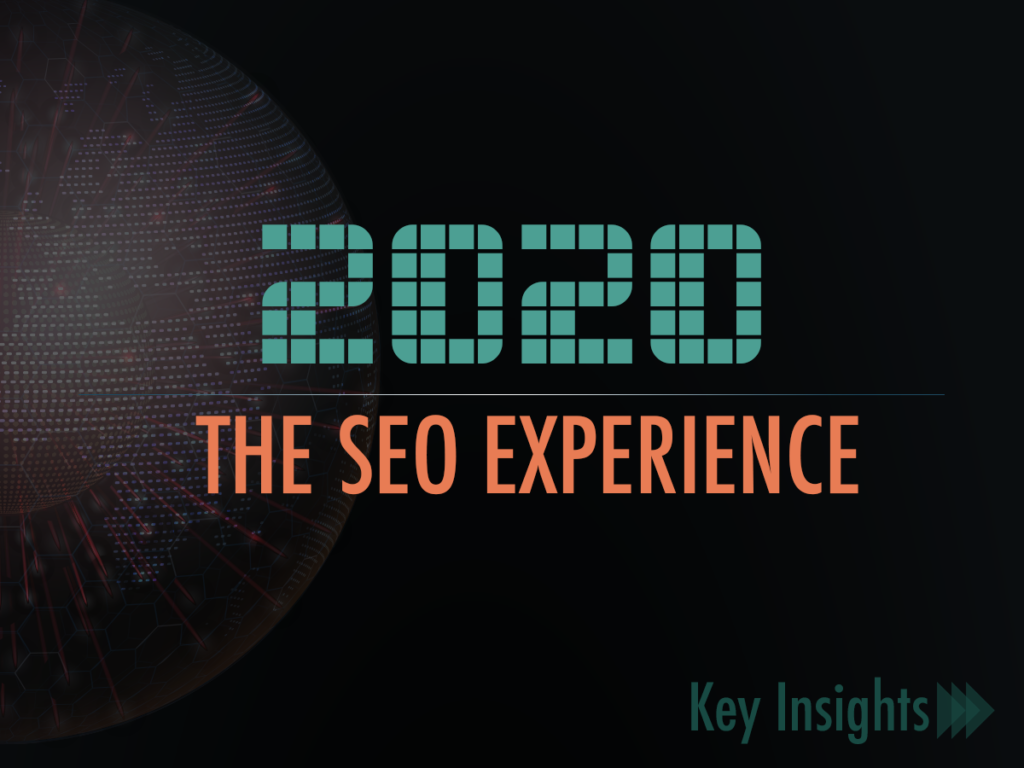 2020

THE SEO EXPERIENCE

Key Insights